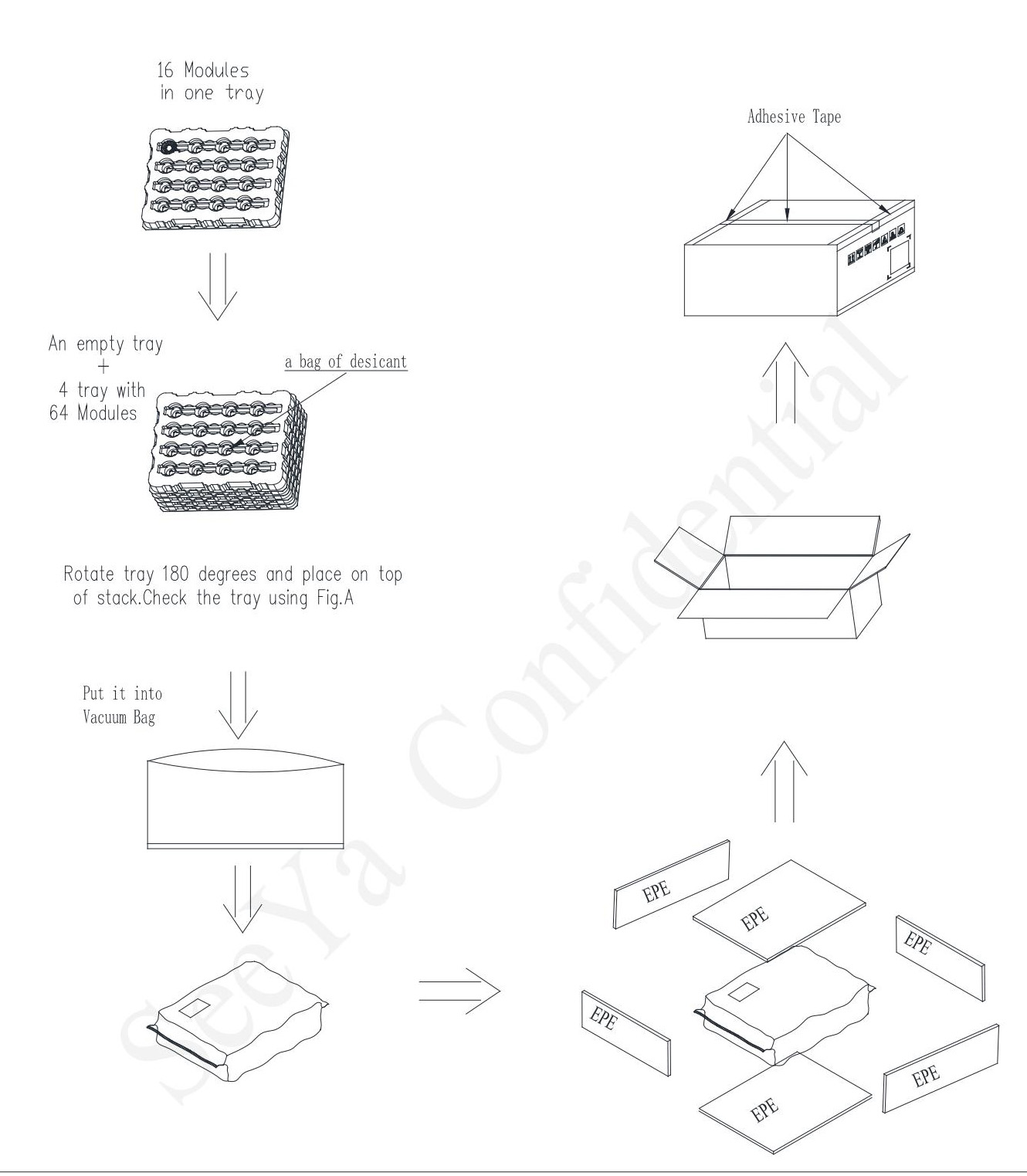 16 Modules
in one tray

An empty tray
+
4 tray with
64 Modules

a bag of desicant

Rotate tray 180 degrees and place on top of stack.Check the tray using Fig.A

Put it into
Vacuum Bag

Adhesive Tape

EPE

EPE

EPE

EPE

EPE

EPE

SeeYa Confidential